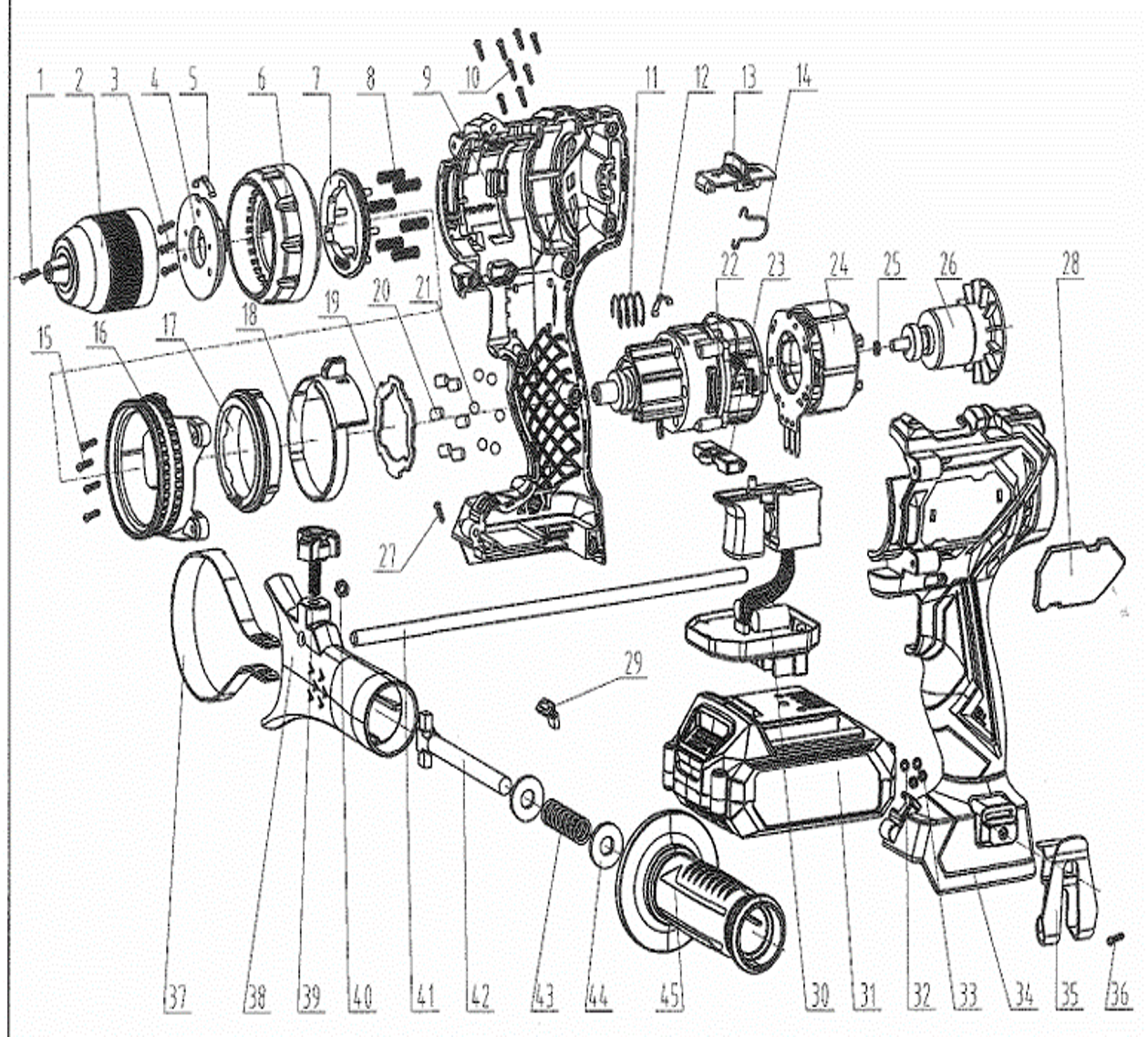 1 2 3 4 5 6 7 8 9 10 11 12 13 14

15 16 17 18 19 20 21 22 23 24 25 26 28

27

29

37 38 39 40 41 42 43 44 45 30 31 32 33 34 35 36